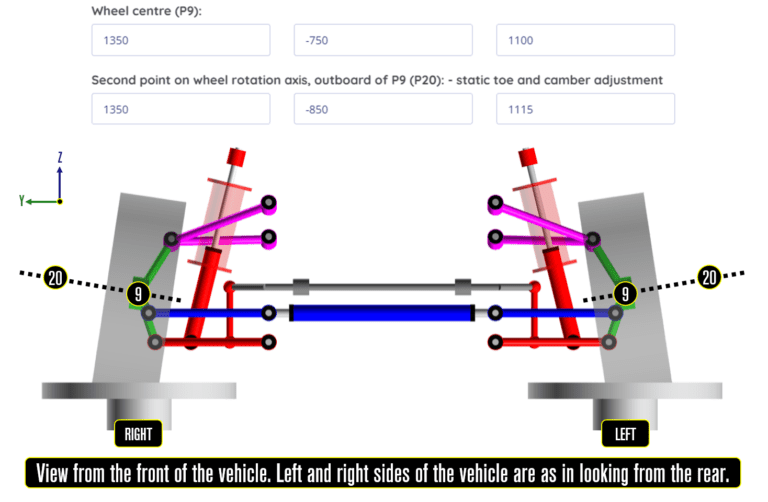 Wheel centre (P9):

1350

-750

1100

Second point on wheel rotation axis, outboard of P9 (P20): - static toe and camber adjustment

1350

-850

1115

Z

Y

20

9

9

20

RIGHT

LEFT

View from the front of the vehicle. Left and right sides of the vehicle are as in looking from the rear.